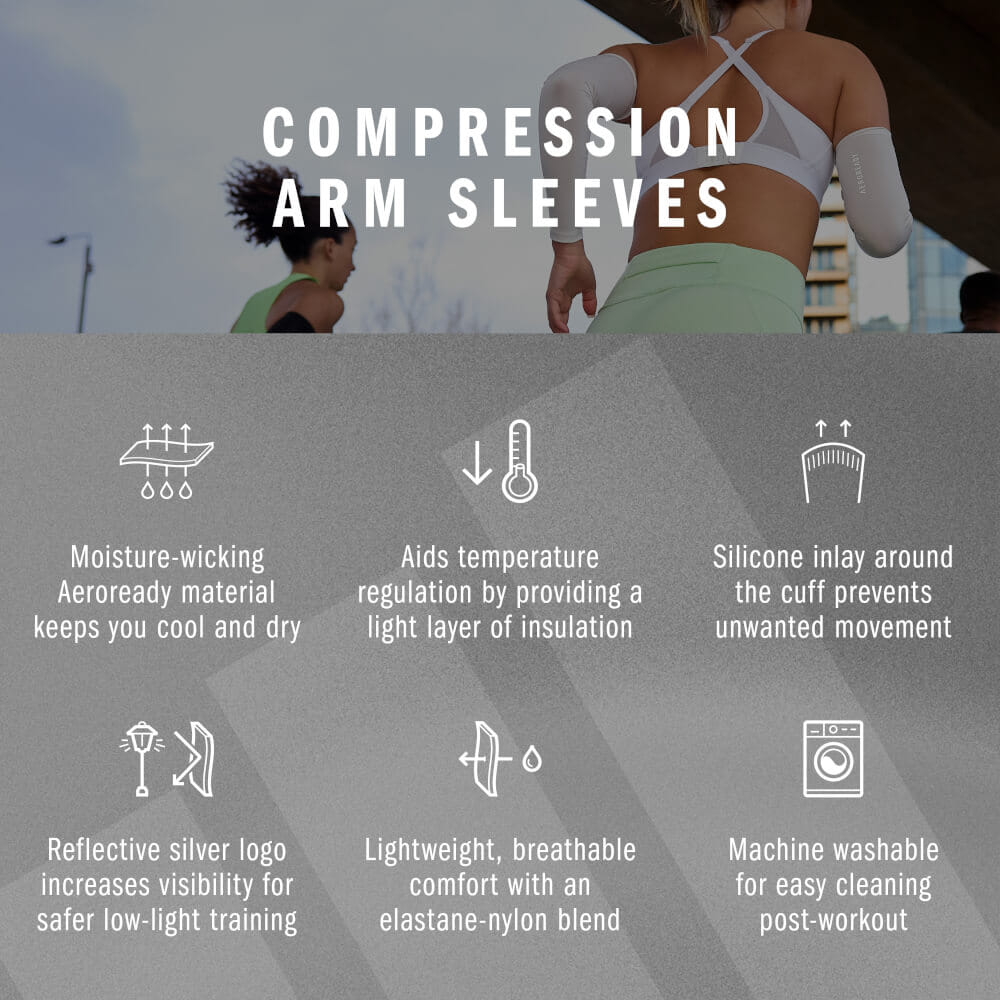 COMPRESSION
ARM SLEEVES

Moisture-wicking Aeroready material keeps you cool and dry

Aids temperature regulation by providing a light layer of insulation

Silicone inlay around the cuff prevents unwanted movement

Reflective silver logo increases visibility for safer low-light training

Lightweight, breathable comfort with an elastane-nylon blend

Machine washable for easy cleaning post-workout